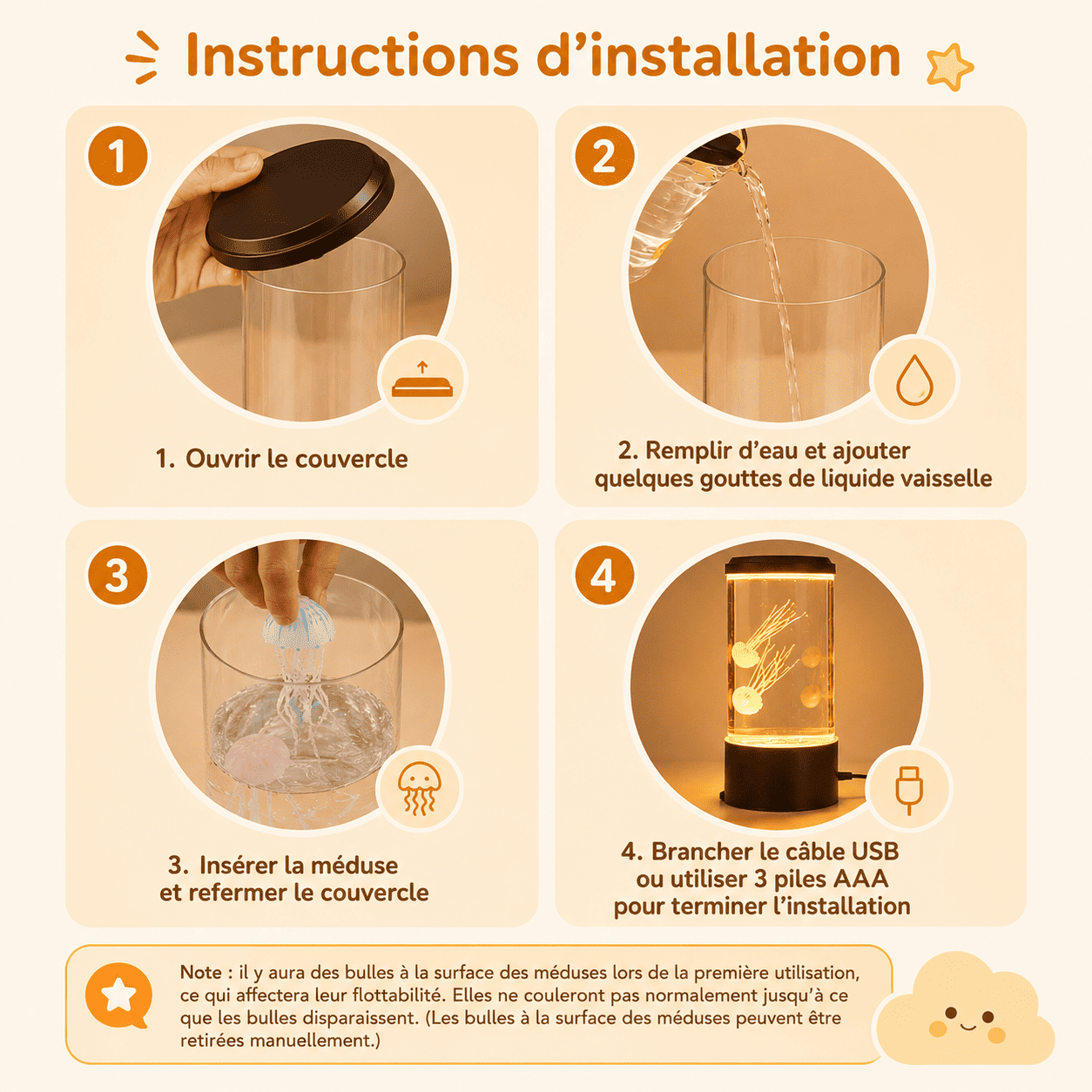 Instructions d’installation

1

1. Ouvrir le couvercle

2

2. Remplir d’eau et ajouter quelques gouttes de liquide vaisselle

3

3. Insérer la méduse et refermer le couvercle

4

4. Brancher le câble USB ou utiliser 3 piles AAA pour terminer l’installation

Note : il y aura des bulles à la surface des méduses lors de la première utilisation, ce qui affectera leur flottabilité. Elles ne couleront pas normalement jusqu’à ce que les bulles disparaissent. (Les bulles à la surface des méduses peuvent être retirées manuellement.)